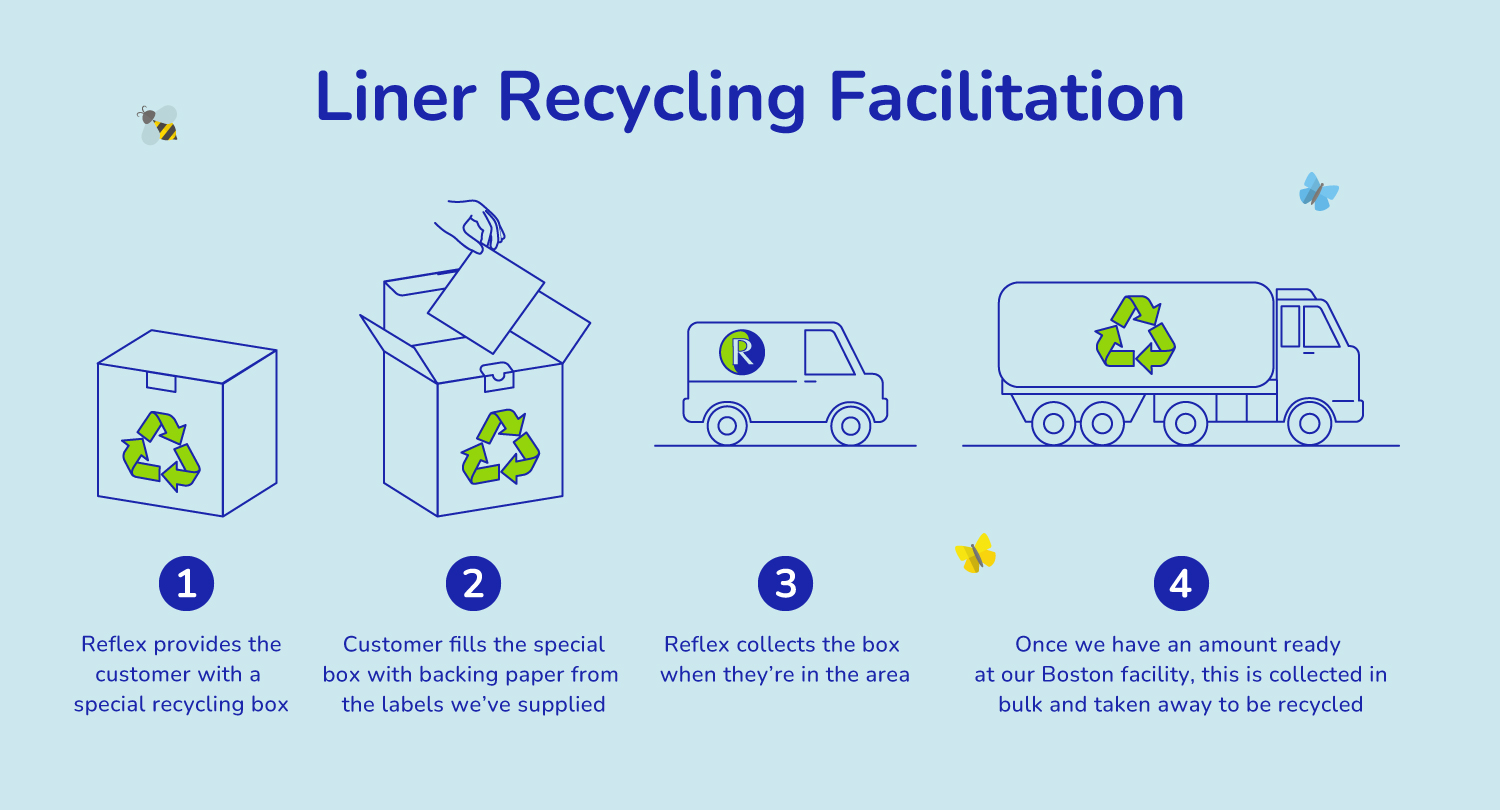 Liner Recycling Facilitation

R

1

Reflex provides the customer with a special recycling box

2

Customer fills the special box with backing paper from the labels we've supplied

3

Reflex collects the box when they're in the area

4

Once we have an amount ready at our Boston facility, this is collected in bulk and taken away to be recycled